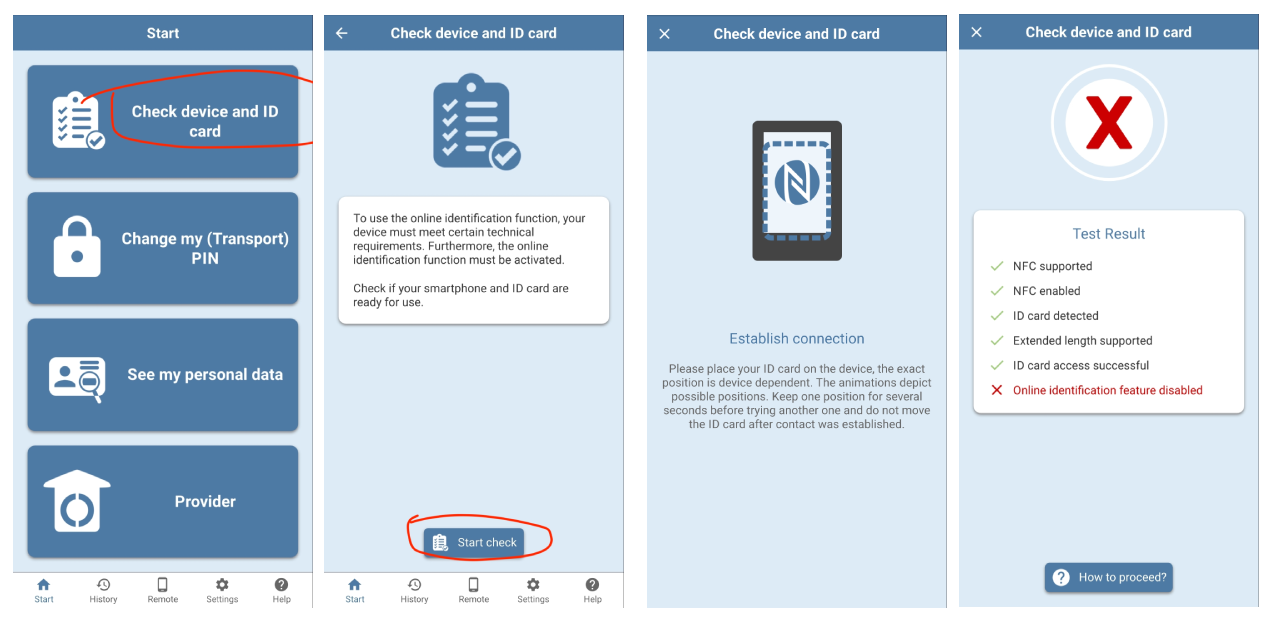 Start

Check device and ID card

Change my (Transport) PIN

See my personal data

Provider

Start History Remote Settings Help

Check device and ID card

To use the online identification function, your device must meet certain technical requirements. Furthermore, the online identification function must be activated.

Check if your smartphone and ID card are ready for use.

Start check

Start History Remote Settings Help

Check device and ID card

Establish connection

Please place your ID card on the device, the exact position is device dependent. The animations depict possible positions. Keep one position for several seconds before trying another one and do not move the ID card after contact was established.

Check device and ID card

Test Result

NFC supported
NFC enabled
ID card detected
Extended length supported
ID card access successful
Online identification feature disabled

How to proceed?